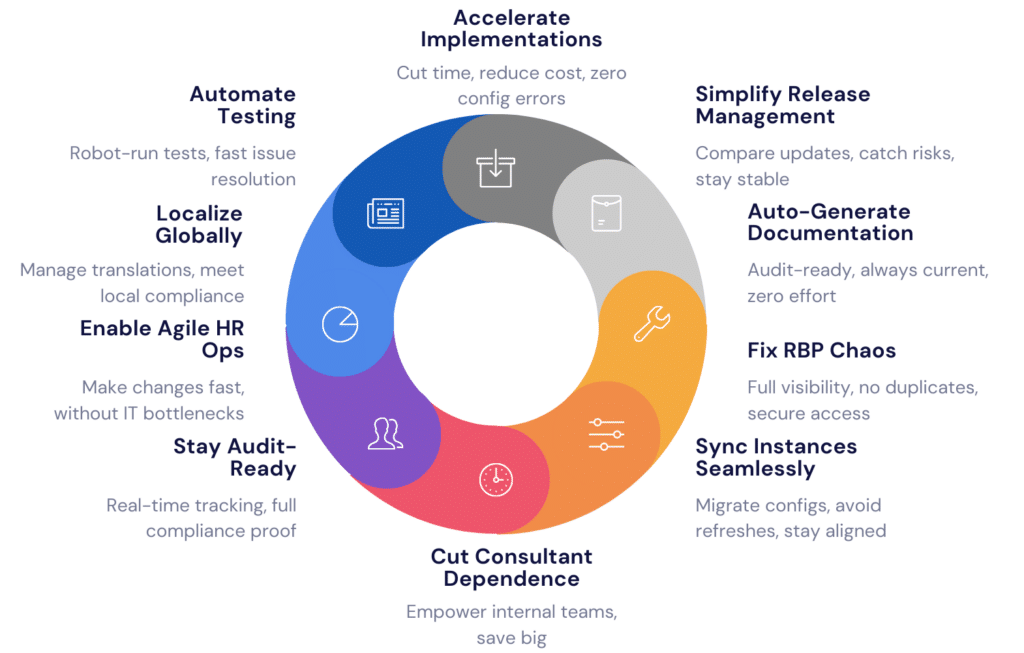 Accelerate Implementations

Cut time, reduce cost, zero config errors

Simplify Release Management

Compare updates, catch risks, stay stable

Auto-Generate Documentation

Audit-ready, always current, zero effort

Fix RBP Chaos

Full visibility, no duplicates, secure access

Sync Instances Seamlessly

Migrate configs, avoid refreshes, stay aligned

Cut Consultant Dependence

Empower internal teams, save big

Stay Audit-Ready

Real-time tracking, full compliance proof

Enable Agile HR Ops

Make changes fast, without IT bottlenecks

Localize Globally

Manage translations, meet local compliance

Automate Testing

Robot-run tests, fast issue resolution